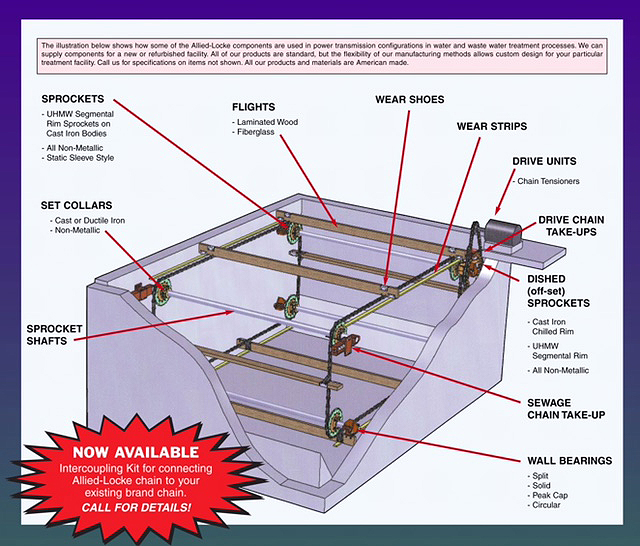 The illustration below shows how some of the Allied-Locke components are used in power transmission configurations in water and waste water treatment processes. We can supply components for a new or refurbished facility. All of our products are standard, but the flexibility of our manufacturing methods allows custom design for your particular treatment facility. Call us for specifications on items not shown. All our products and materials are American made.

SPROCKETS
- UHMW Segmental Rim Sprockets on Cast Iron Bodies
- All Non-Metallic
- Static Sleeve Style

FLIGHTS
- Laminated Wood
- Fiberglass

WEAR SHOES

WEAR STRIPS

DRIVE UNITS
- Chain Tensioners

SET COLLARS
- Cast or Ductile Iron
- Non-Metallic

DRIVE CHAIN TAKE-UPS

DISHED (off-set) SPROCKETS
- Cast Iron Chilled Rim
- UHMW Segmental Rim
- All Non-Metallic

SPROCKET SHAFTS

SEWAGE CHAIN TAKE-UP

WALL BEARINGS
- Split
- Solid
- Peak Cap
- Circular

NOW AVAILABLE
Intercoupling Kit for connecting Allied-Locke chain to your existing brand chain.
CALL FOR DETAILS!